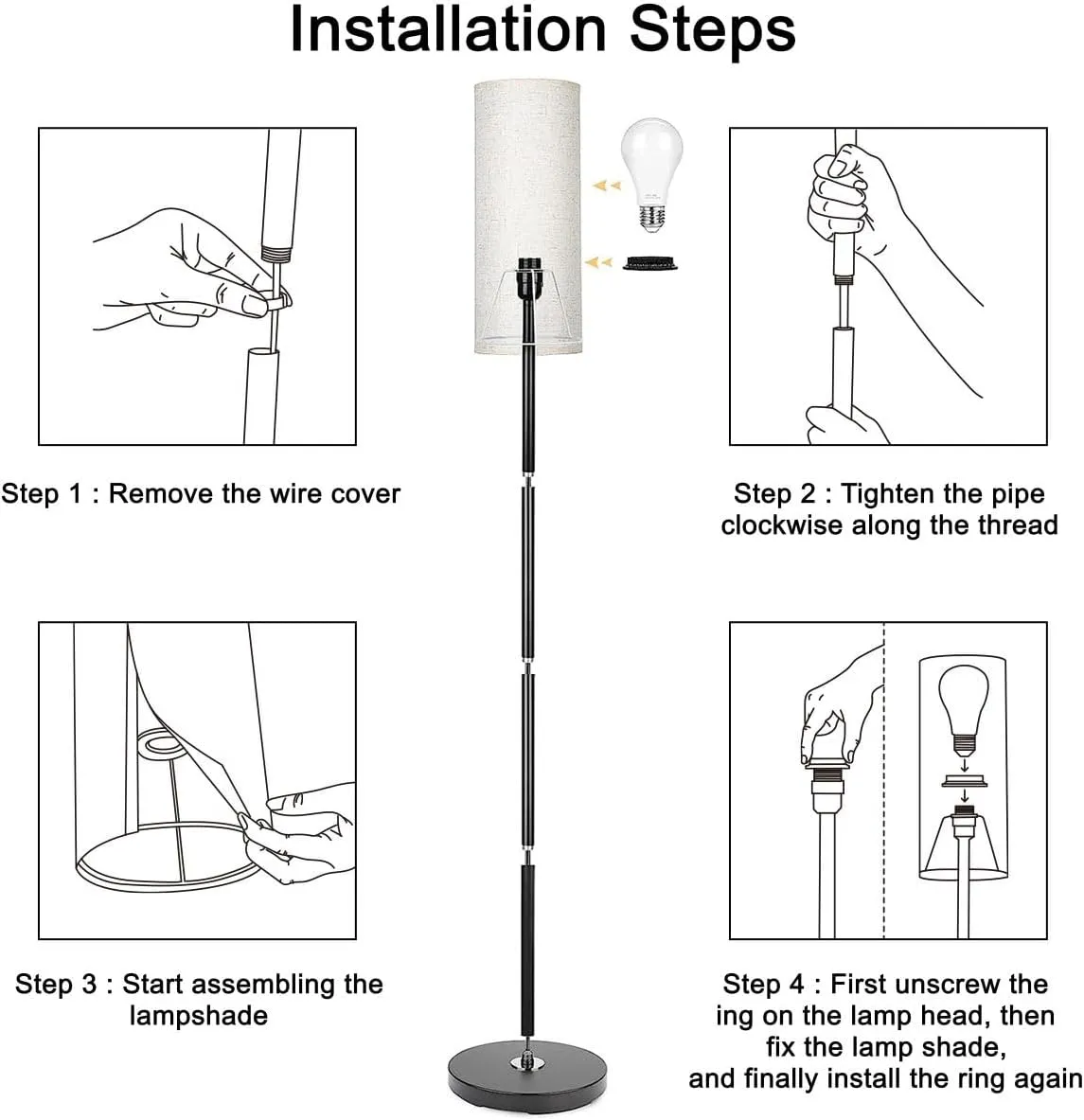 Installation Steps

Step 1 : Remove the wire cover

Step 2 : Tighten the pipe clockwise along the thread

Step 3 : Start assembling the lampshade

Step 4 : First unscrew the ing on the lamp head, then fix the lamp shade, and finally install the ring again