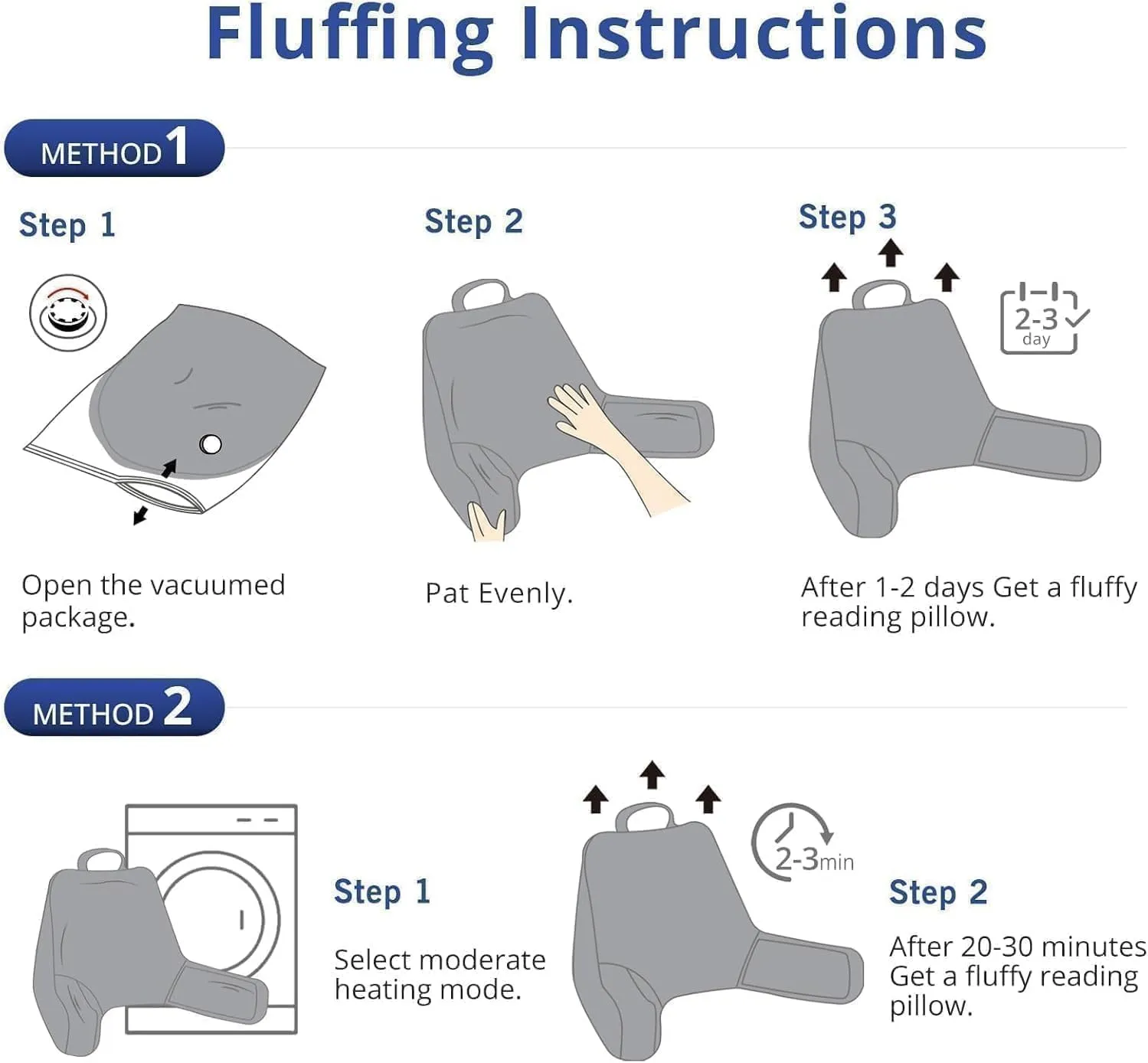 Fluffing Instructions

METHOD 1

Step 1

Open the vacuumed package.

Step 2

Pat Evenly.

Step 3

2-3 day

After 1-2 days Get a fluffy reading pillow.

METHOD 2

Step 1

Select moderate heating mode.

2-3min

Step 2

After 20-30 minutes Get a fluffy reading pillow.