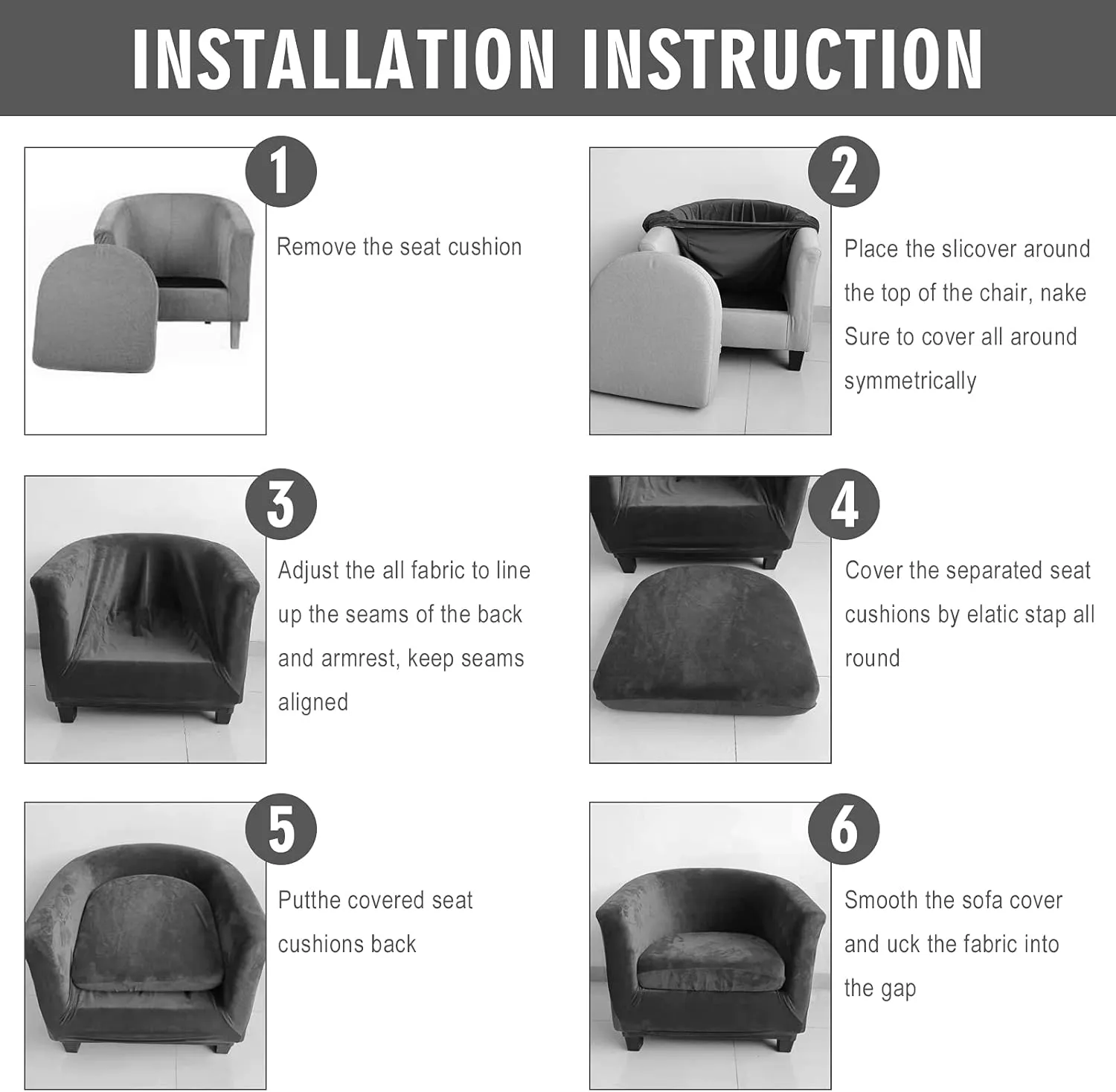 INSTALLATION INSTRUCTION

1
Remove the seat cushion

2
Place the slicover around the top of the chair, nake Sure to cover all around symmetrically

3
Adjust the all fabric to line up the seams of the back and armrest, keep seams aligned

4
Cover the separated seat cushions by elatic stap all round

5
Putthe covered seat cushions back

6
Smooth the sofa cover and uck the fabric into the gap