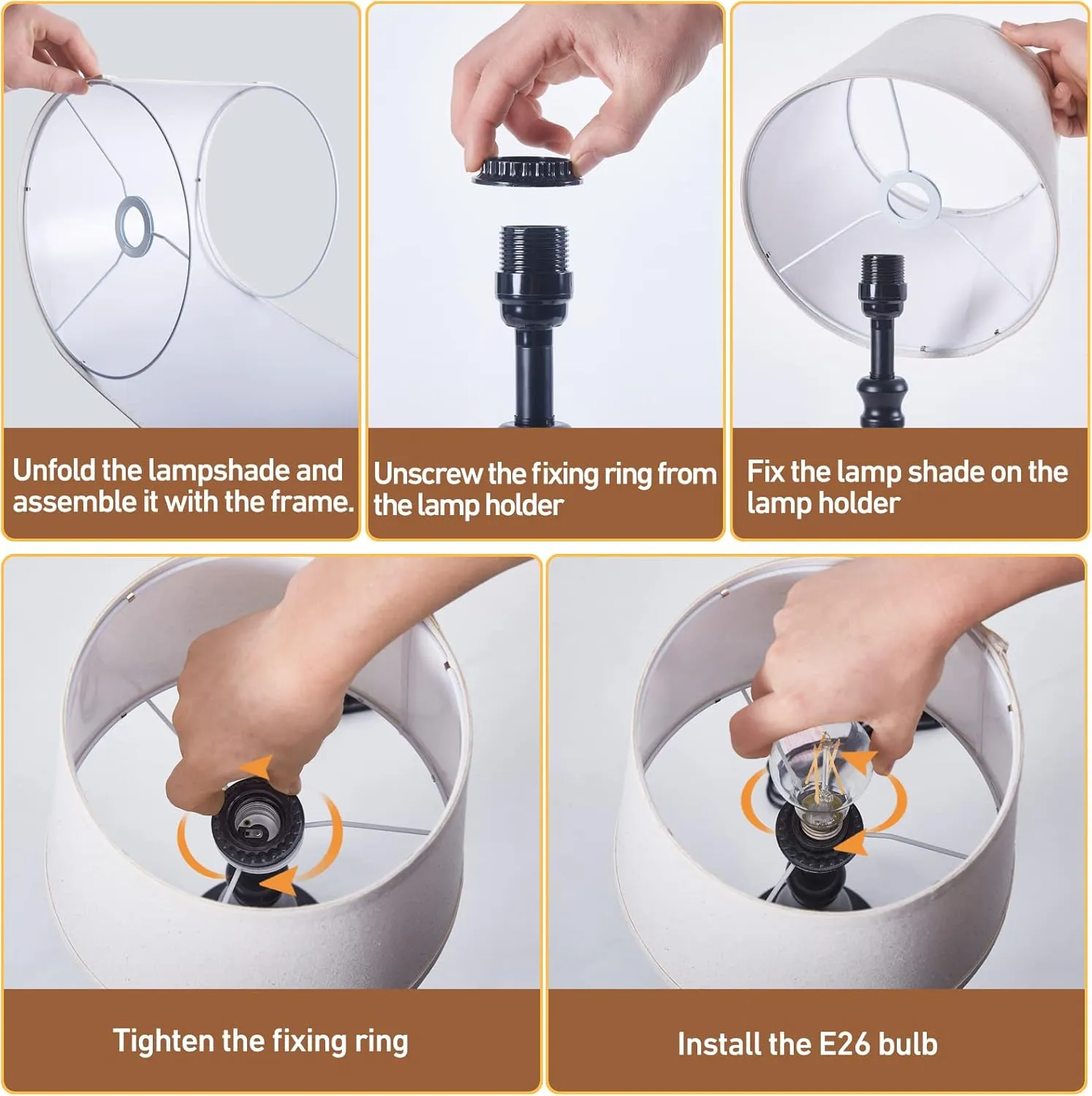 Unfold the lampshade and assemble it with the frame.

Unscrew the fixing ring from the lamp holder

Fix the lamp shade on the lamp holder

Tighten the fixing ring

Install the E26 bulb