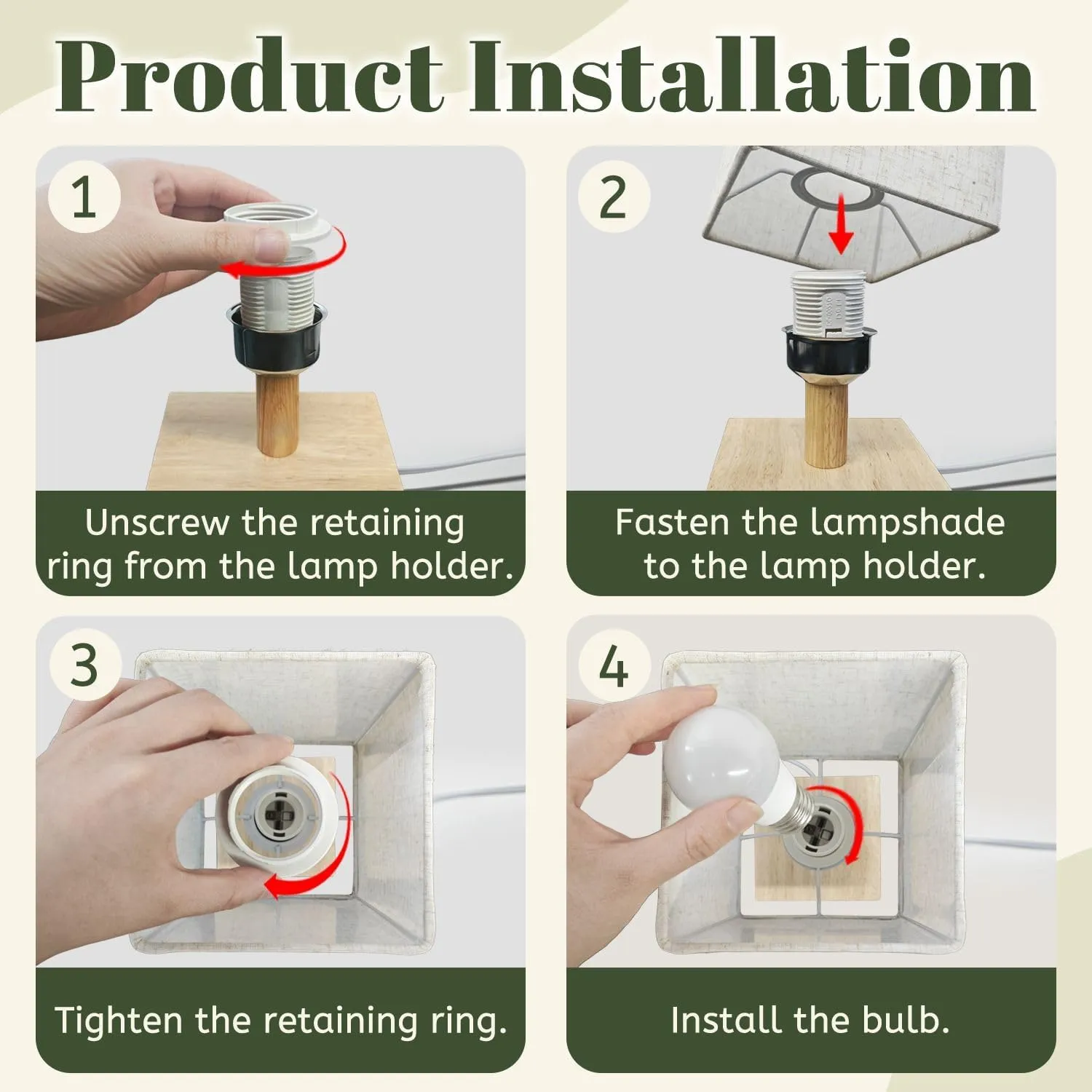 Product Installation

1

Unscrew the retaining ring from the lamp holder.

2

Fasten the lampshade to the lamp holder.

3

Tighten the retaining ring.

4

Install the bulb.