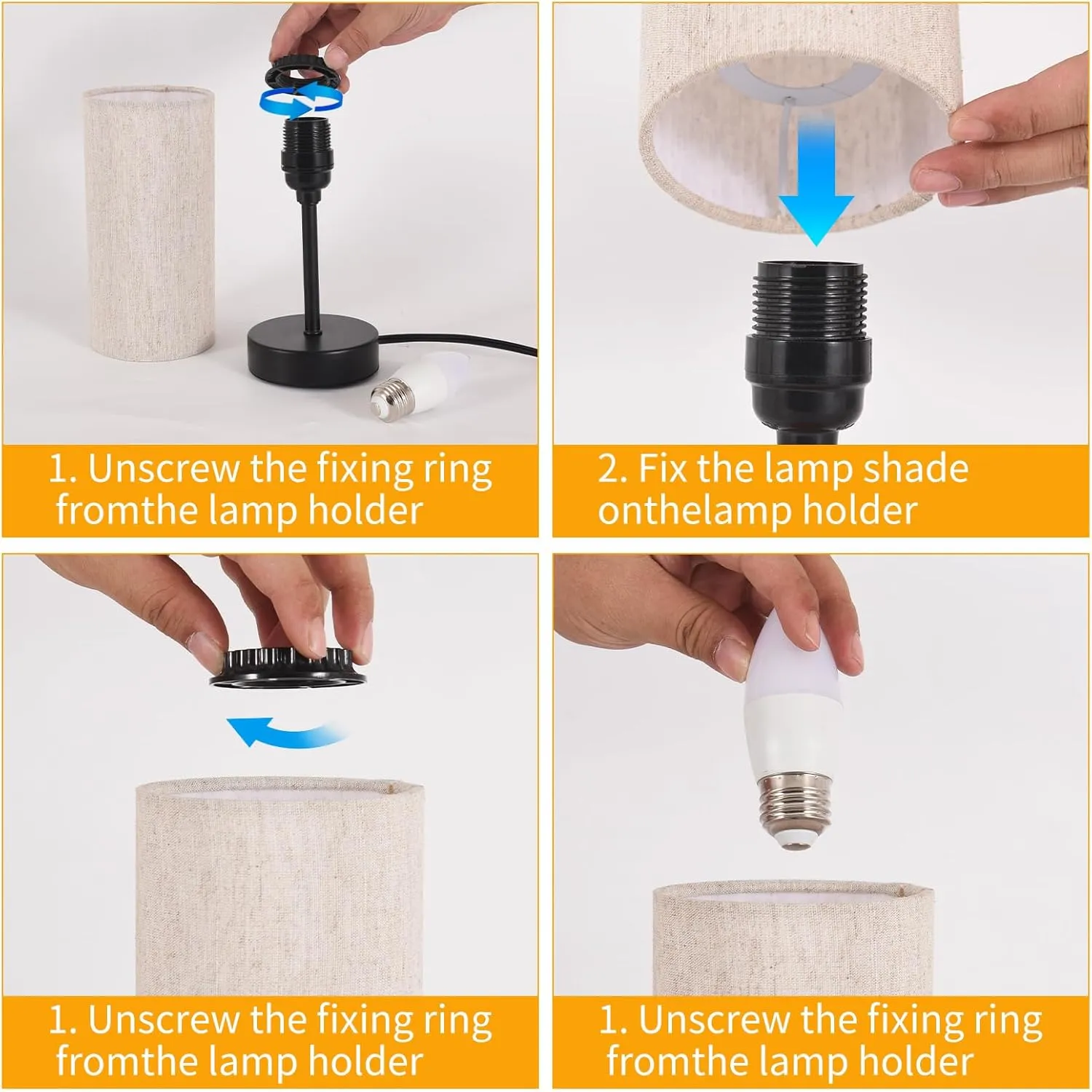 1. Unscrew the fixing ring fromthe lamp holder

2. Fix the lamp shade onthelamp holder

1. Unscrew the fixing ring fromthe lamp holder

1. Unscrew the fixing ring fromthe lamp holder