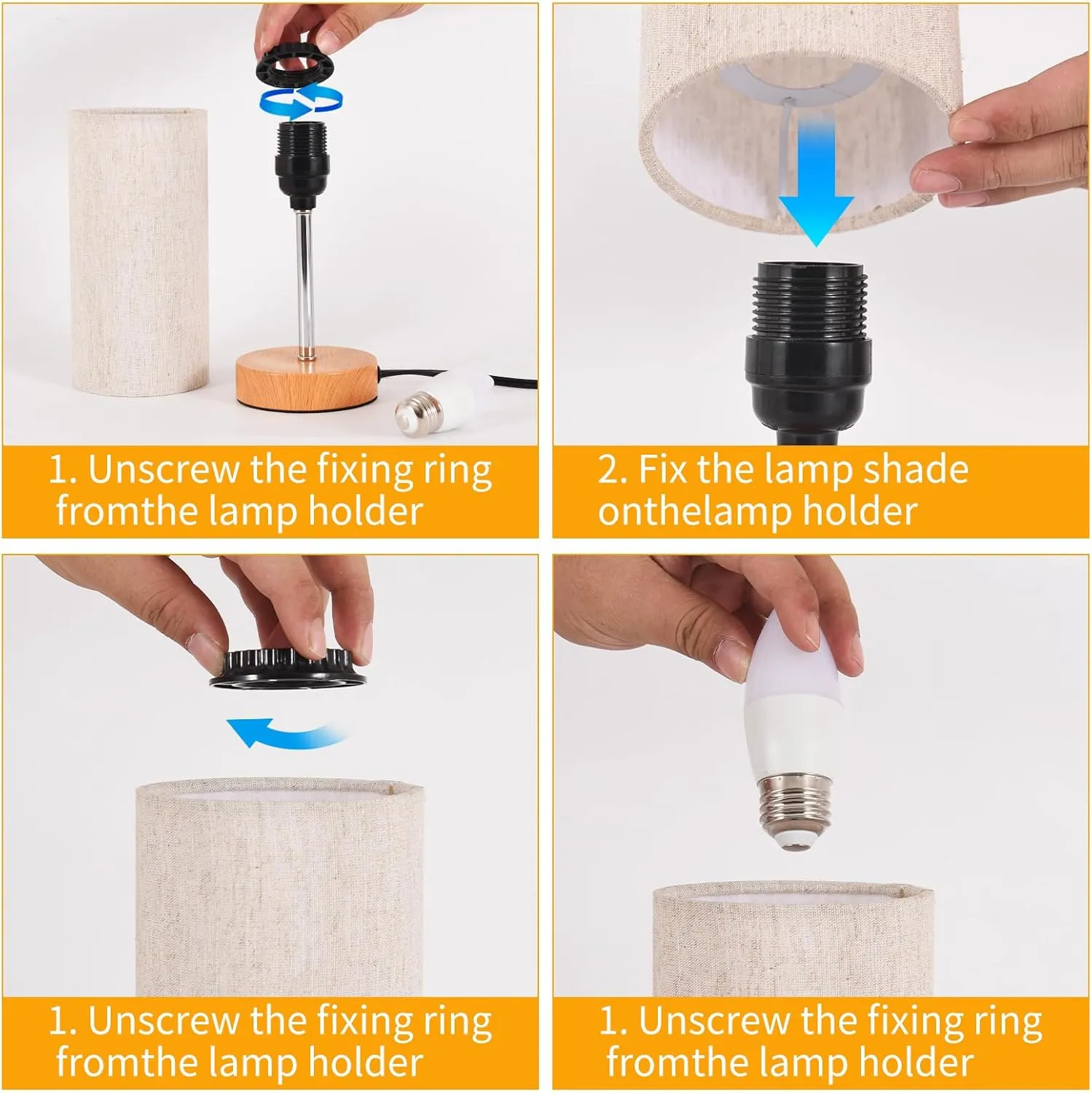 1. Unscrew the fixing ring fromthe lamp holder

2. Fix the lamp shade onthelamp holder

1. Unscrew the fixing ring fromthe lamp holder

1. Unscrew the fixing ring fromthe lamp holder